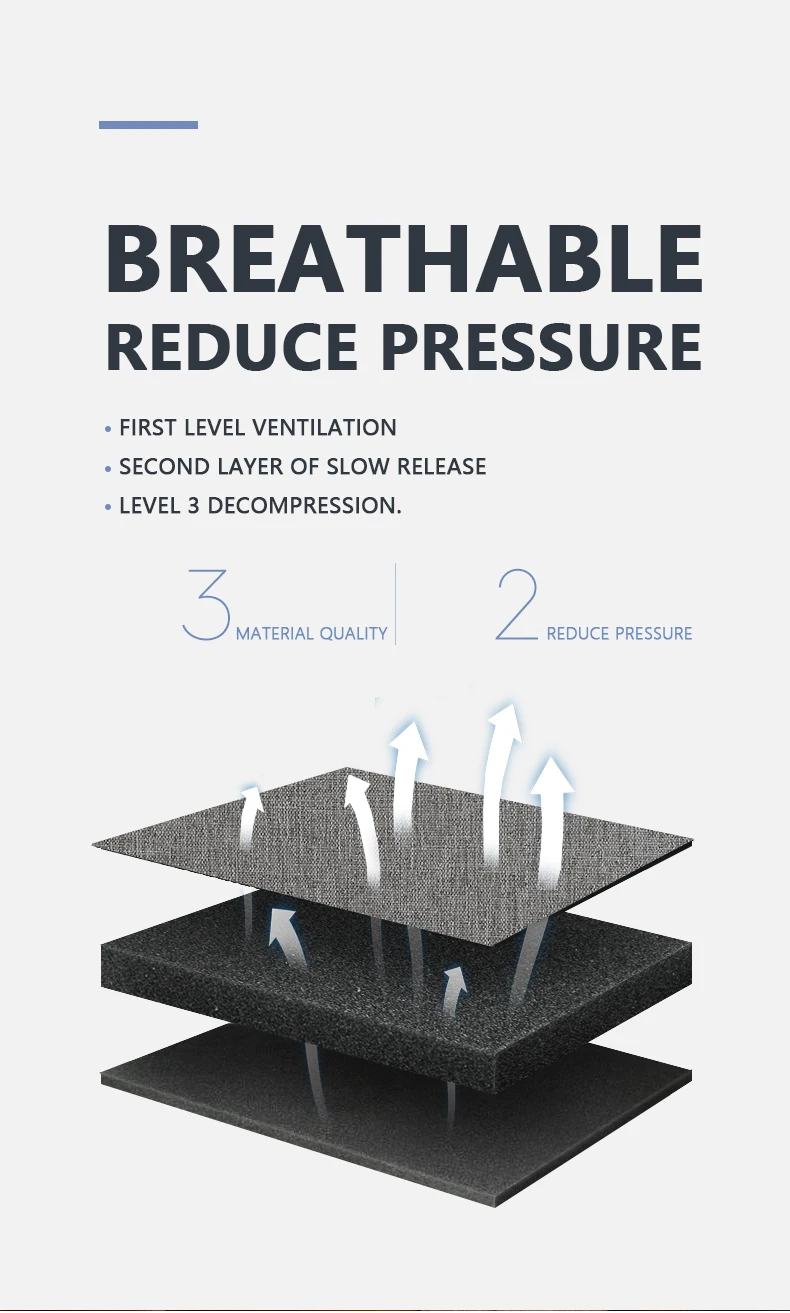 BREATHABLE
REDUCE PRESSURE

• FIRST LEVEL VENTILATION
• SECOND LAYER OF SLOW RELEASE
• LEVEL 3 DECOMPRESSION.

3 MATERIAL QUALITY

2 REDUCE PRESSURE